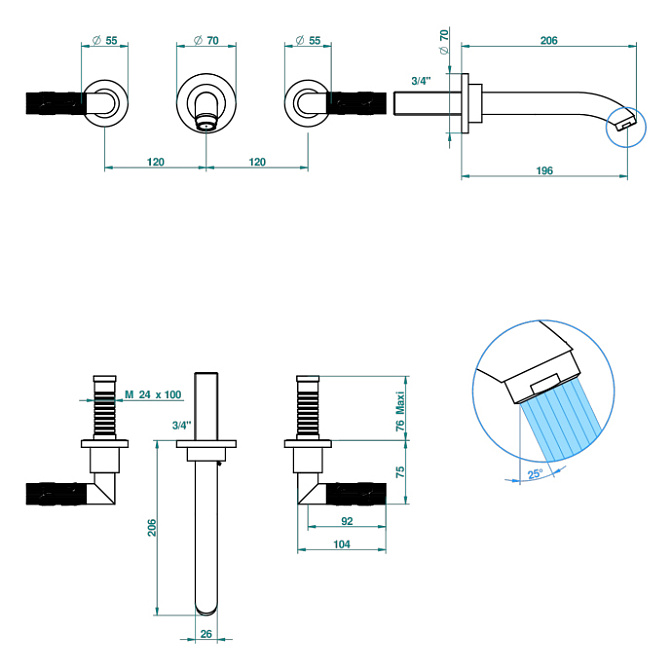 ∅ 55
∅ 70
∅ 55
∅ 70
206
3/4"
120
120
196
M 24 x 100
3/4"
76 Maxi
75
206
92
104
26
25°