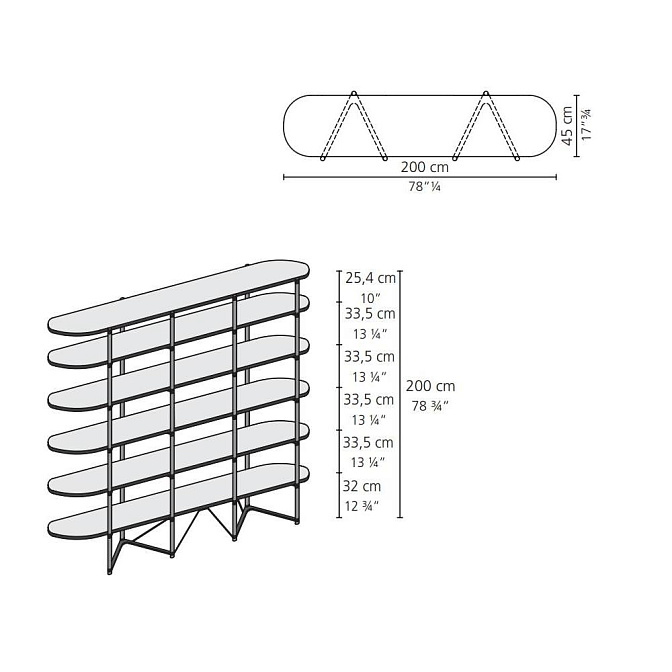 45 cm
17"¾
200 cm
78"¼

25,4 cm
10"
33,5 cm
13 ¼"
33,5 cm
13 ¼"
33,5 cm
13 ¼"
33,5 cm
13 ¼"
32 cm
12 ¾"
200 cm
78 ¾"