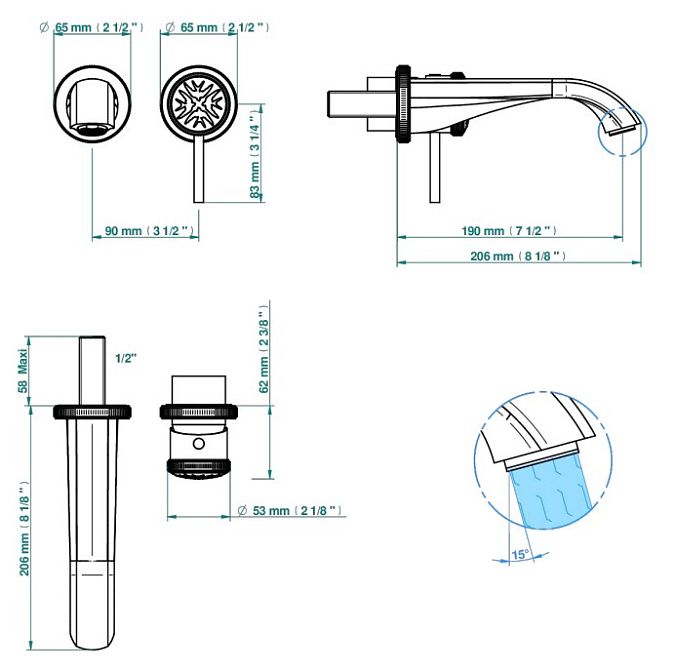 ∅ 65 mm ( 2 1/2 " )

∅ 65 mm ( 2 1/2 " )

83 mm ( 3 1/4 " )

90 mm ( 3 1/2 " )

190 mm ( 7 1/2 " )

206 mm ( 8 1/8 " )

58 Maxi

1/2"

62 mm ( 2 3/8 " )

206 mm ( 8 1/8 " )

∅ 53 mm ( 2 1/8 " )

15°