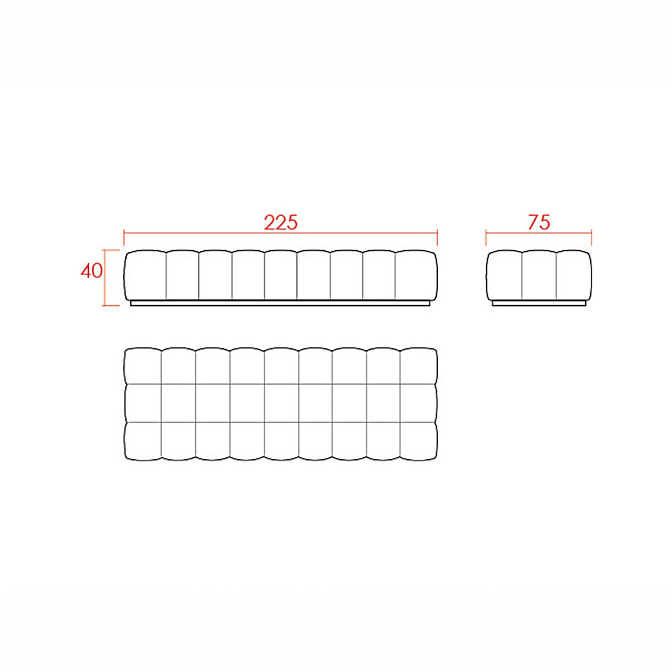 225

75

40