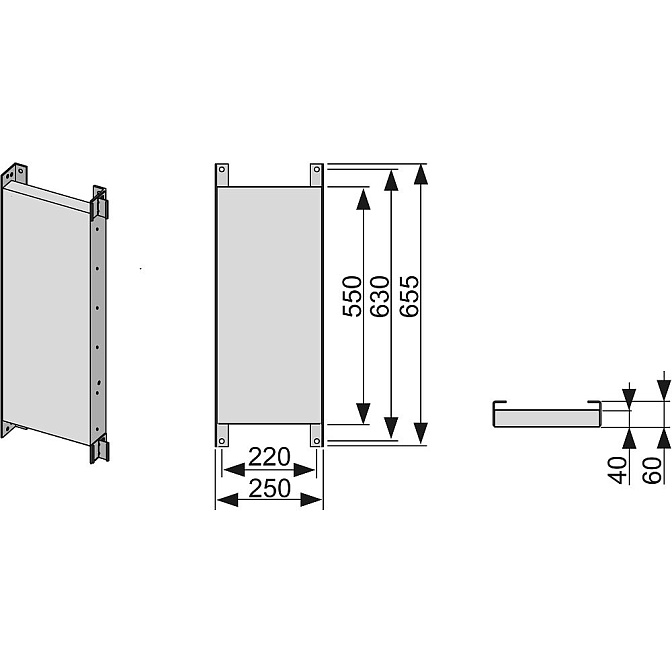 550
630
655
220
250
40
60