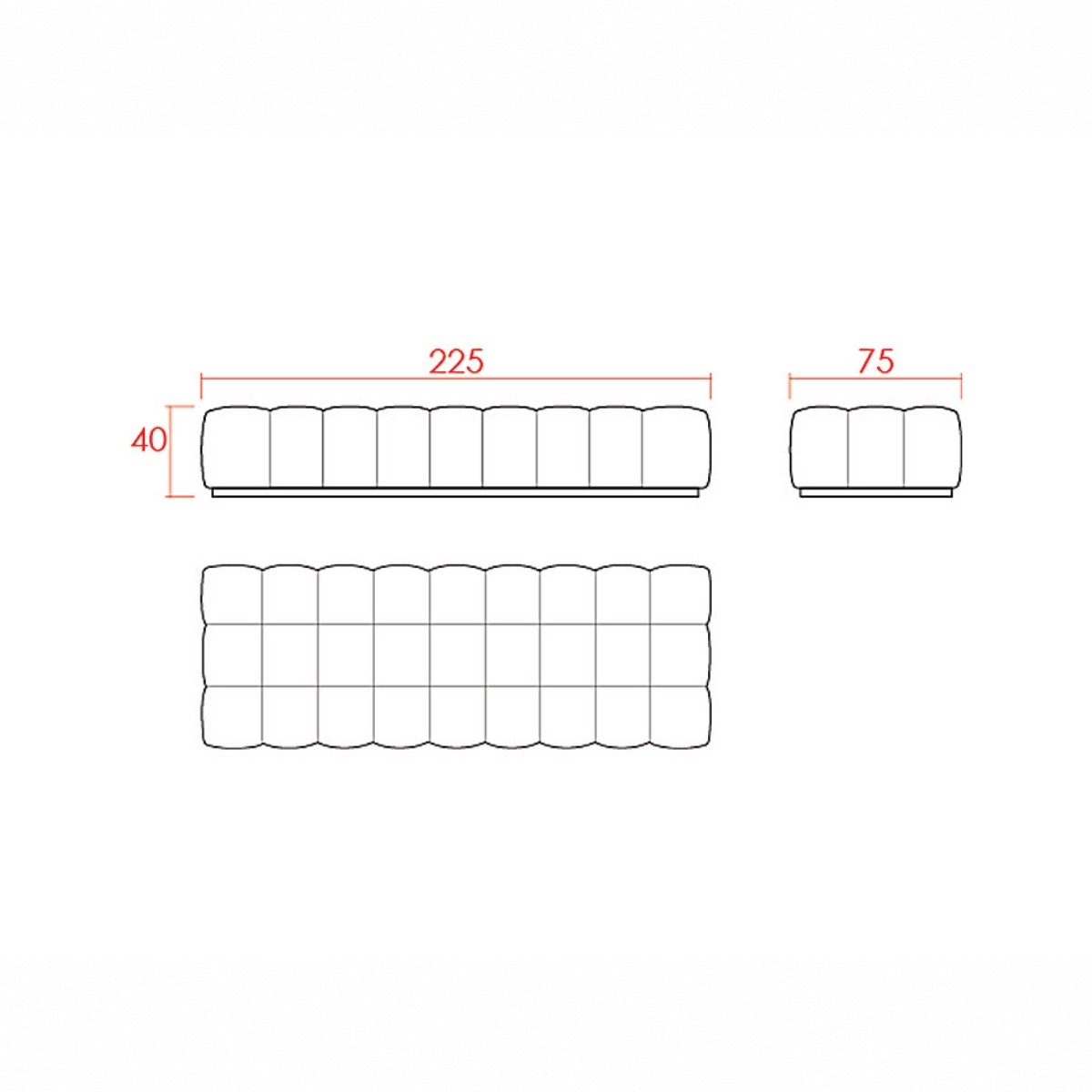 225

75

40