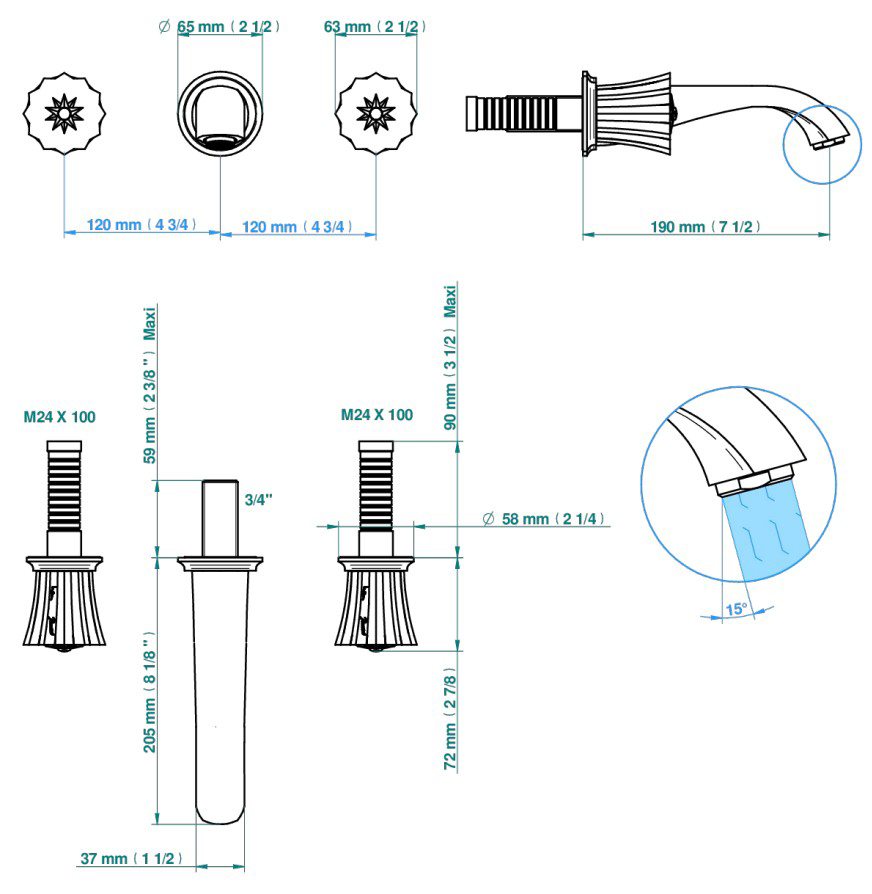 ∅ 65 mm ( 2 1/2 )
63 mm ( 2 1/2 )
120 mm ( 4 3/4 )
120 mm ( 4 3/4 )
190 mm ( 7 1/2 )
M24 X 100
59 mm ( 2 3/8 " ) Maxi
3/4"
205 mm ( 8 1/8 " )
37 mm ( 1 1/2 )
M24 X 100
90 mm ( 3 1/2 ) Maxi
∅ 58 mm ( 2 1/4 )
72 mm ( 2 7/8 )
15°